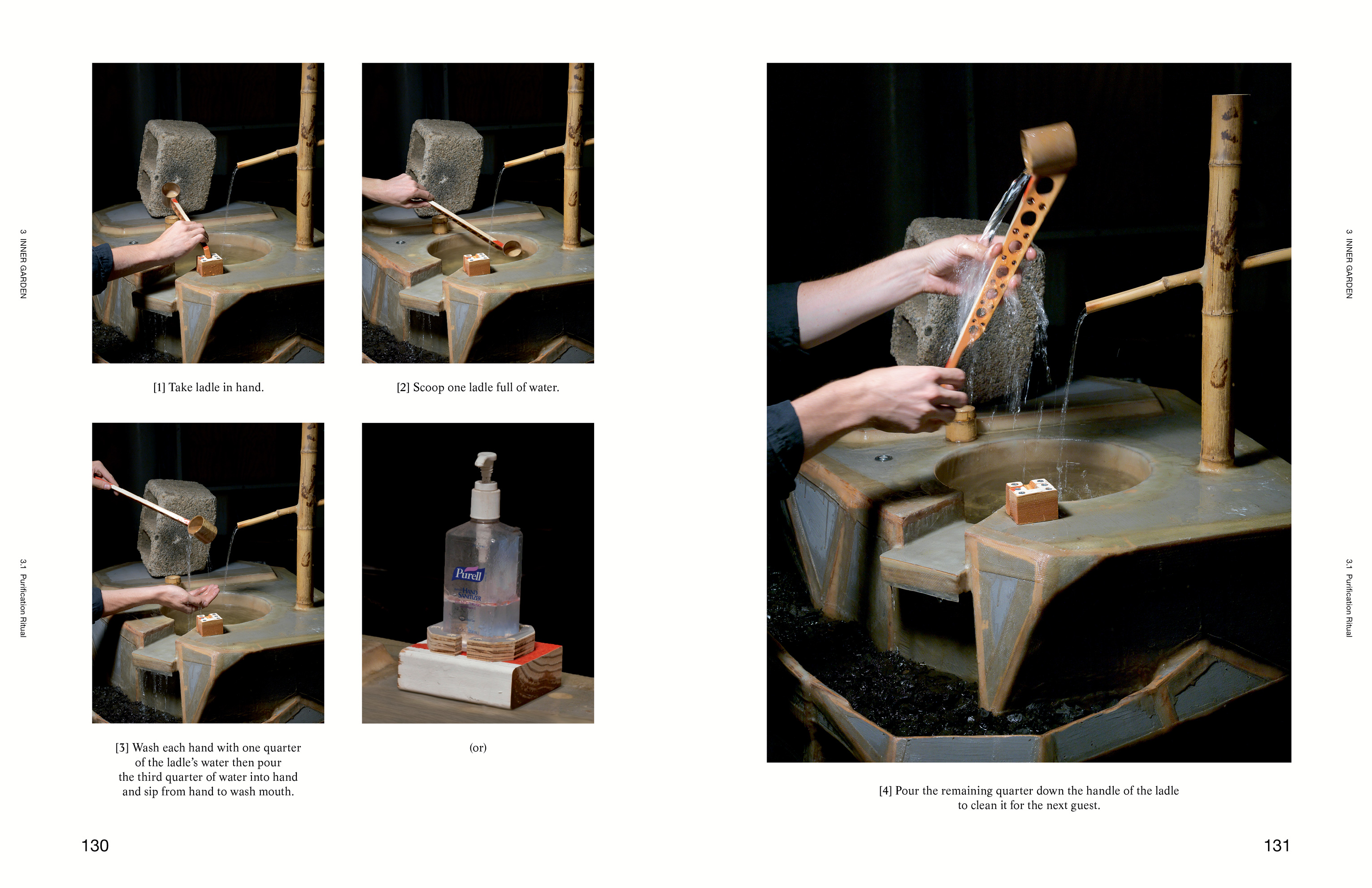 3 INNER GARDEN

3.1 Purification Ritual

[1] Take ladle in hand.

[2] Scoop one ladle full of water.

Purell
HAND SANITIZER

[3] Wash each hand with one quarter of the ladle's water then pour the third quarter of water into hand and sip from hand to wash mouth.

(or)

130

3 INNER GARDEN

3.1 Purification Ritual

[4] Pour the remaining quarter down the handle of the ladle to clean it for the next guest.

131